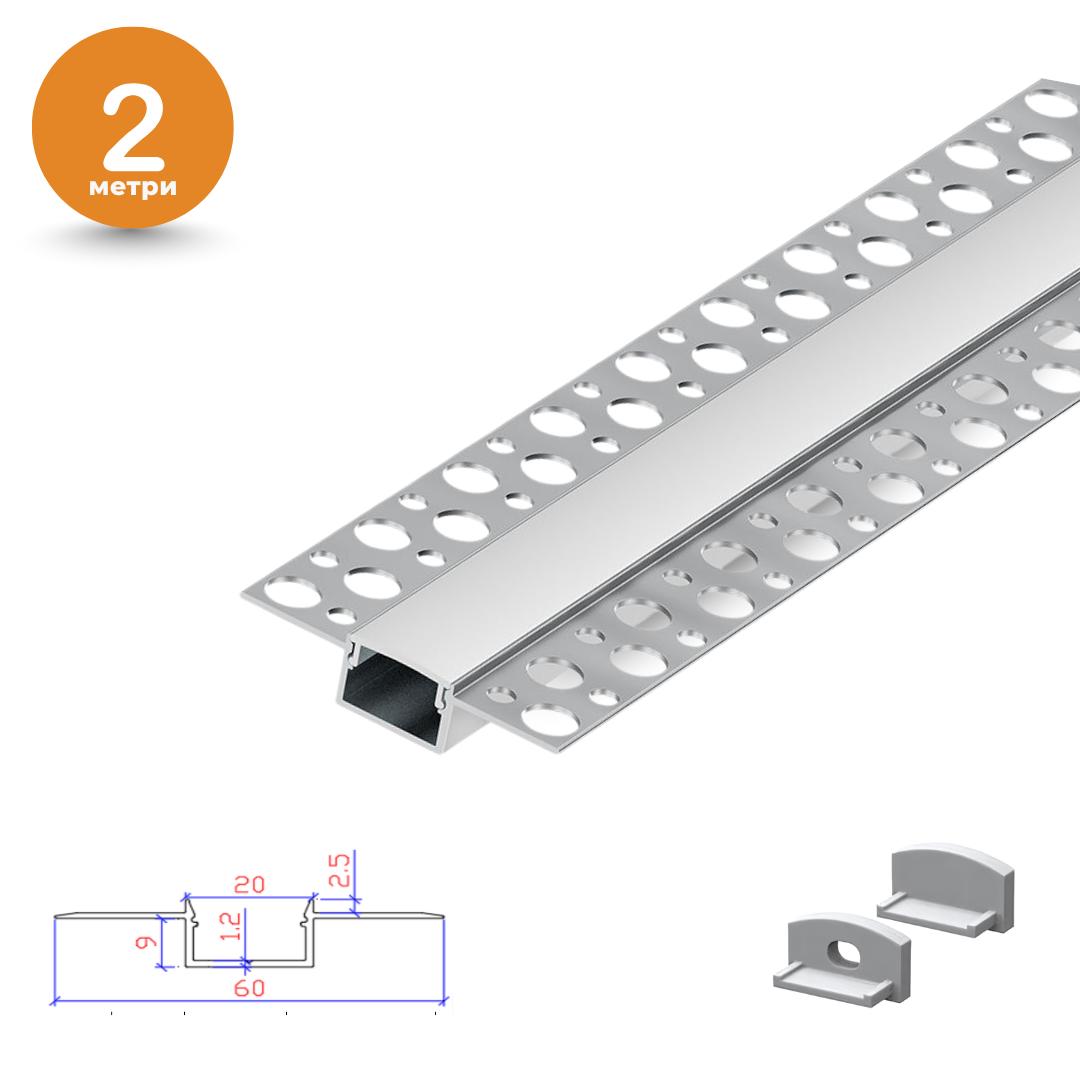 2
метри

20
2.5
9
1.2
60